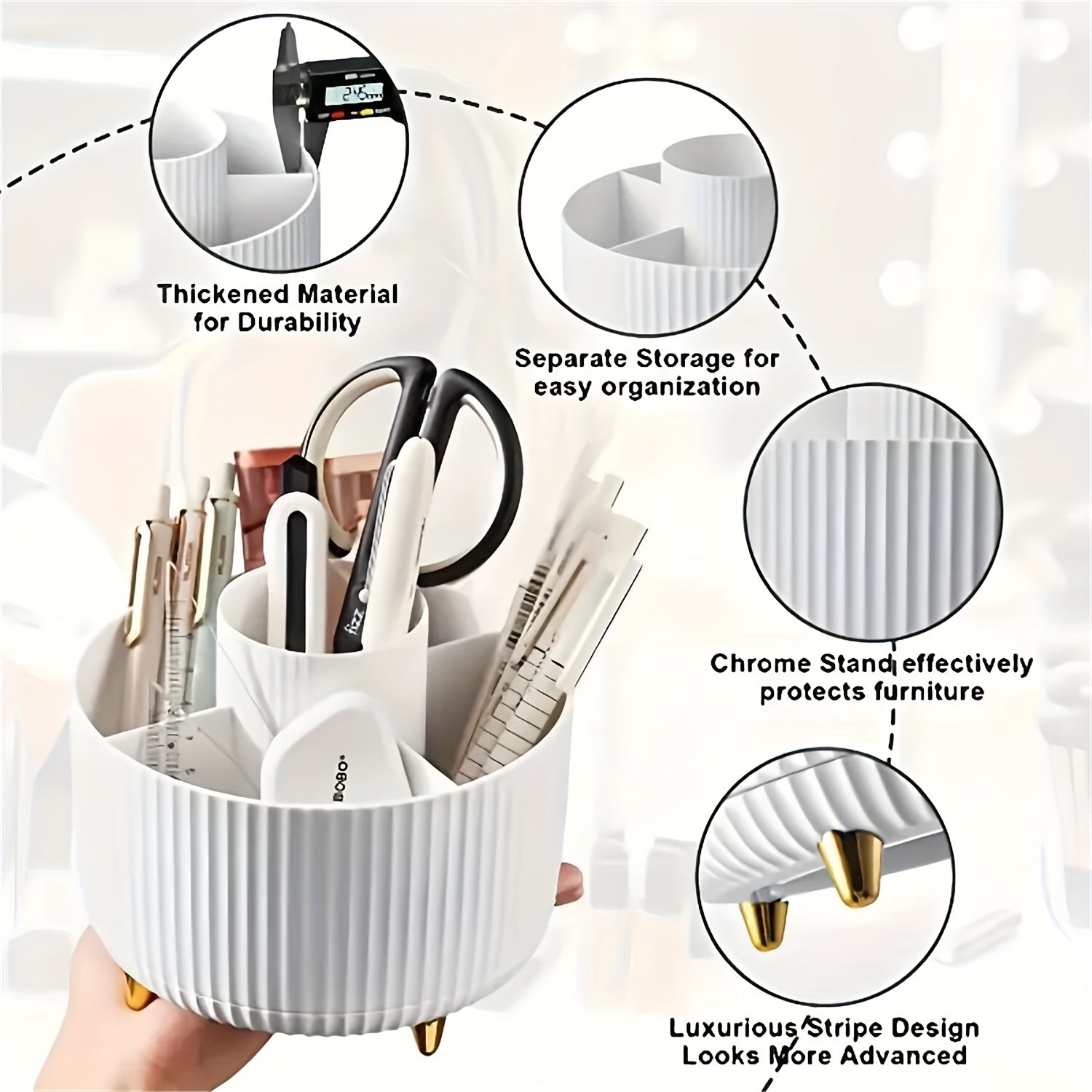 Thickened Material for Durability

Separate Storage for easy organization

Chrome Stand effectively protects furniture

Luxurious Stripe Design Looks More Advanced

fizz

DOBO