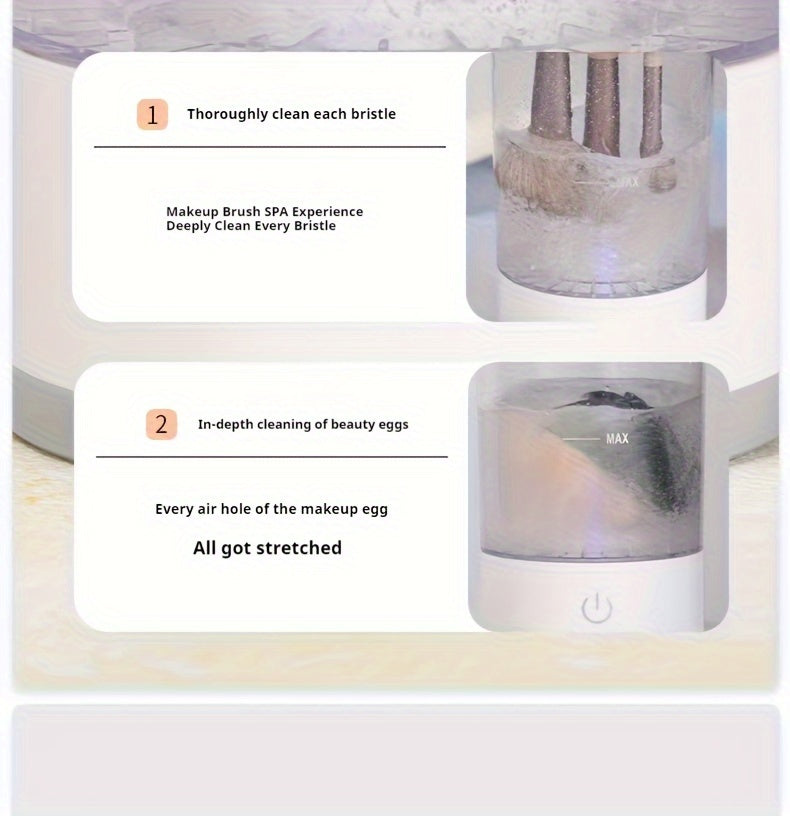 1 Thoroughly clean each bristle

Makeup Brush SPA Experience
Deeply Clean Every Bristle

MAX

2 In-depth cleaning of beauty eggs

Every air hole of the makeup egg

All got stretched

MAX