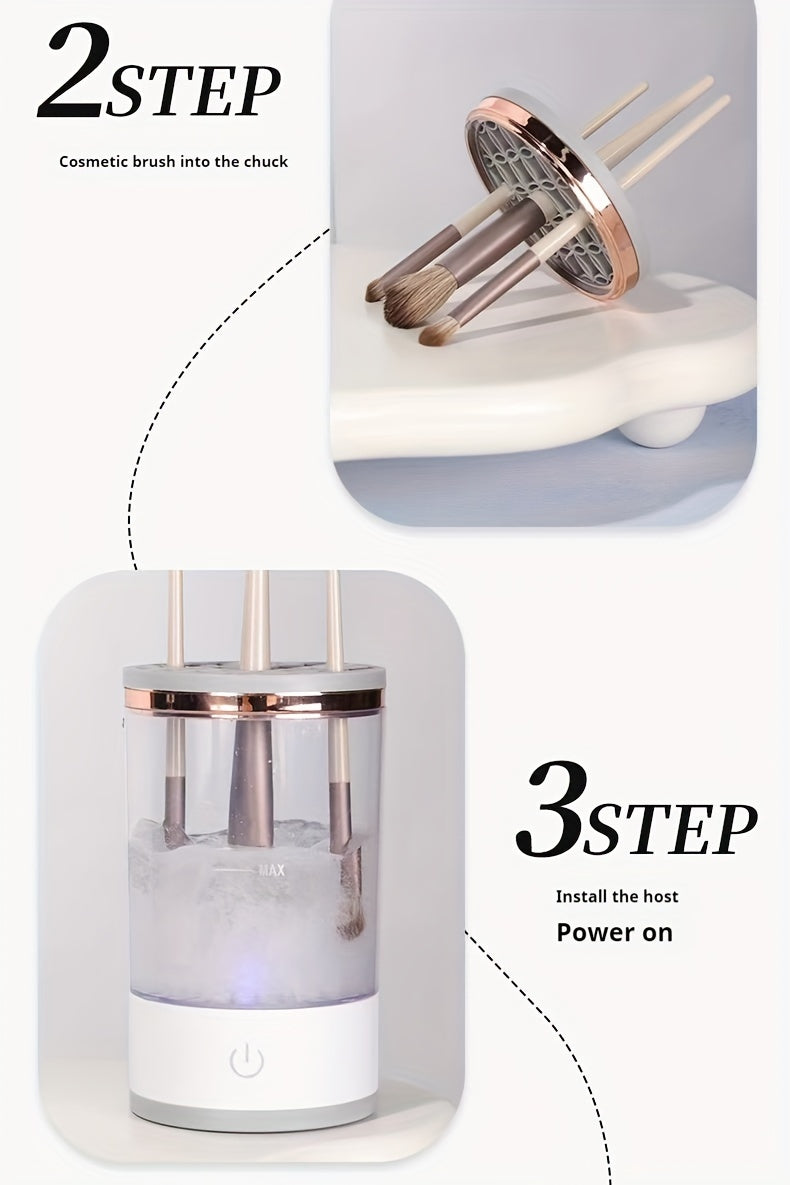 2STEP

Cosmetic brush into the chuck

MAX

3STEP

Install the host

Power on