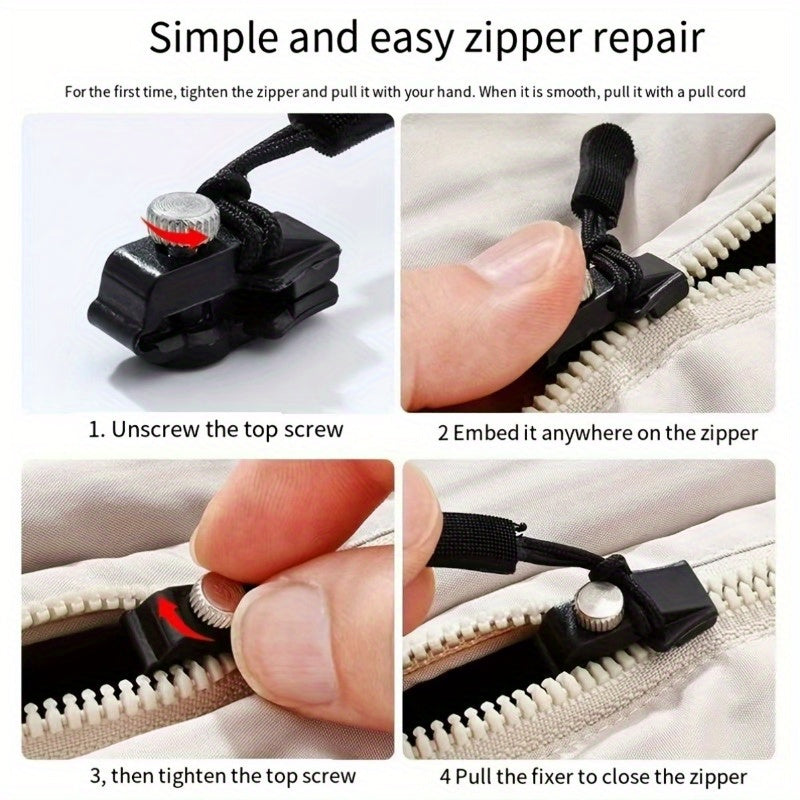 Simple and easy zipper repair

For the first time, tighten the zipper and pull it with your hand. When it is smooth, pull it with a pull cord

1. Unscrew the top screw

2 Embed it anywhere on the zipper

3, then tighten the top screw

4 Pull the fixer to close the zipper