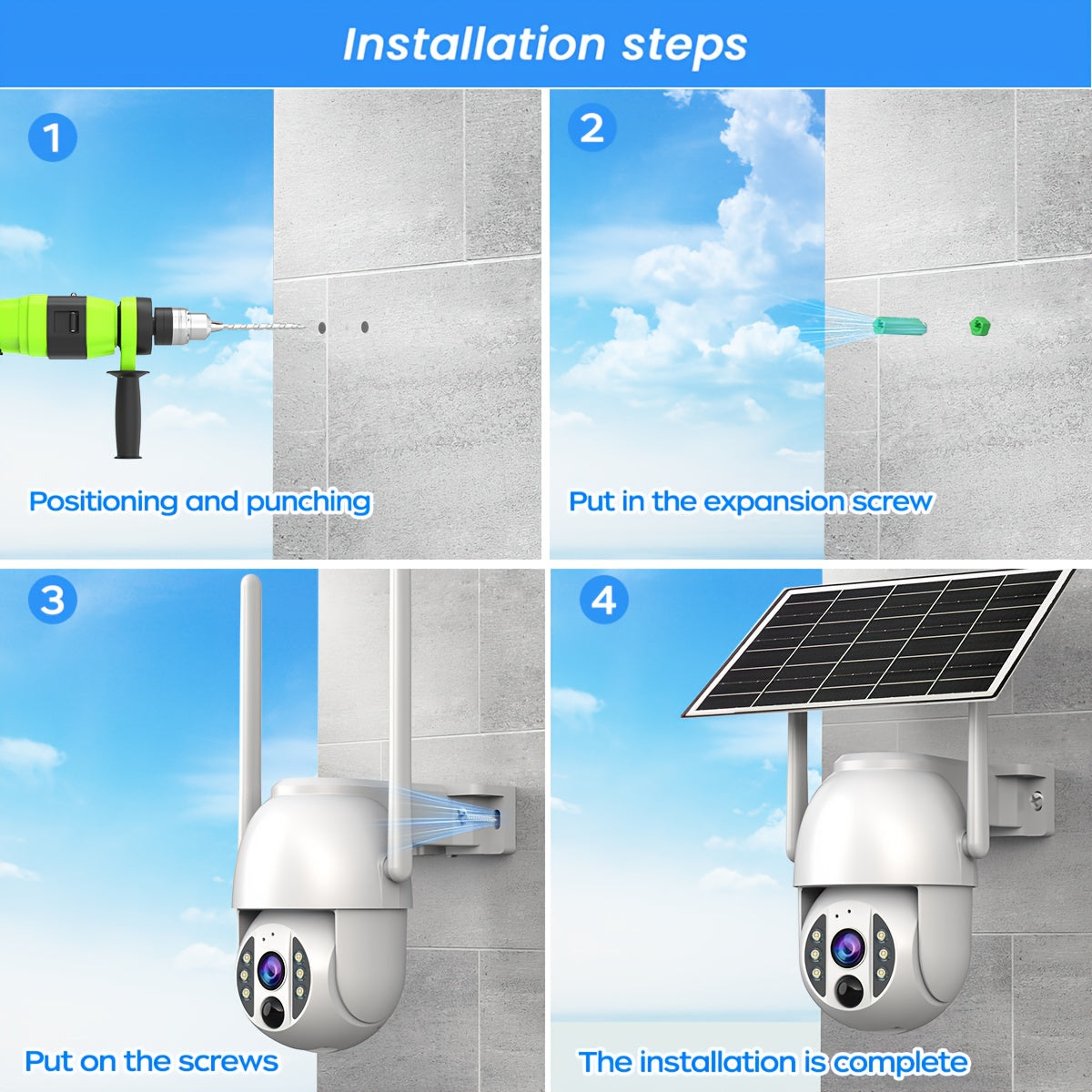 Installation steps

1

Positioning and punching

2

Put in the expansion screw

3

Put on the screws

4

The installation is complete