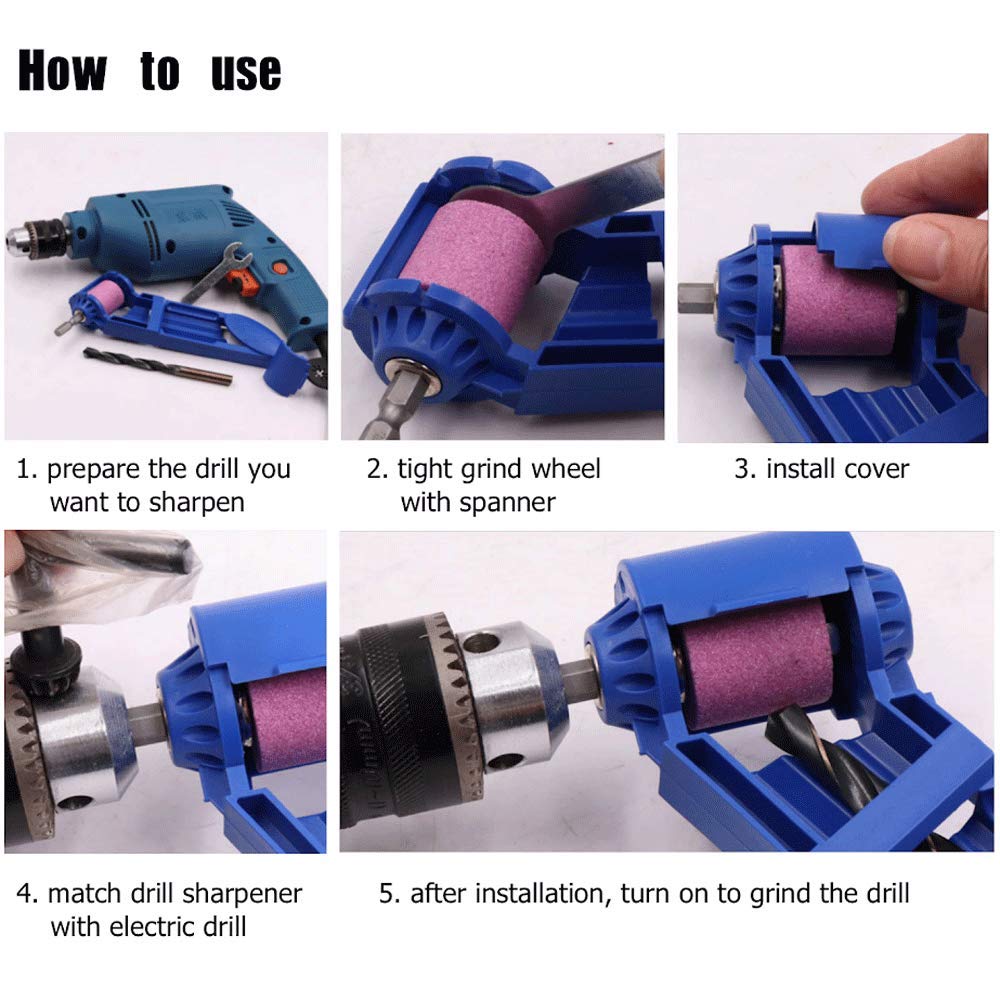 How to use

1. prepare the drill you want to sharpen

2. tight grind wheel with spanner

3. install cover

4. match drill sharpener with electric drill

5. after installation, turn on to grind the drill