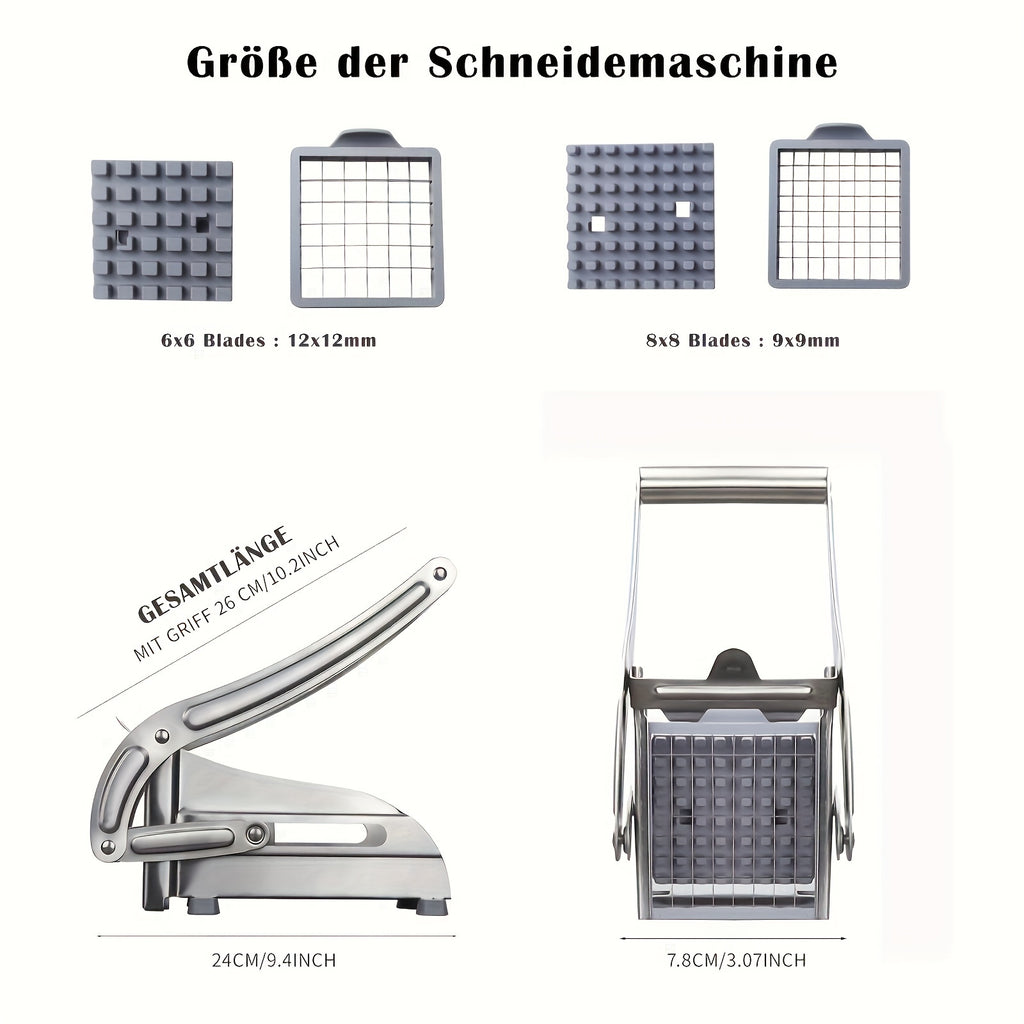 Größe der Schneidemaschine

6x6 Blades : 12x12mm

8x8 Blades : 9x9mm

GESAMTLÄNGE
MIT GRIFF 26 CM/10.2INCH

24CM/9.4INCH

7.8CM/3.07INCH